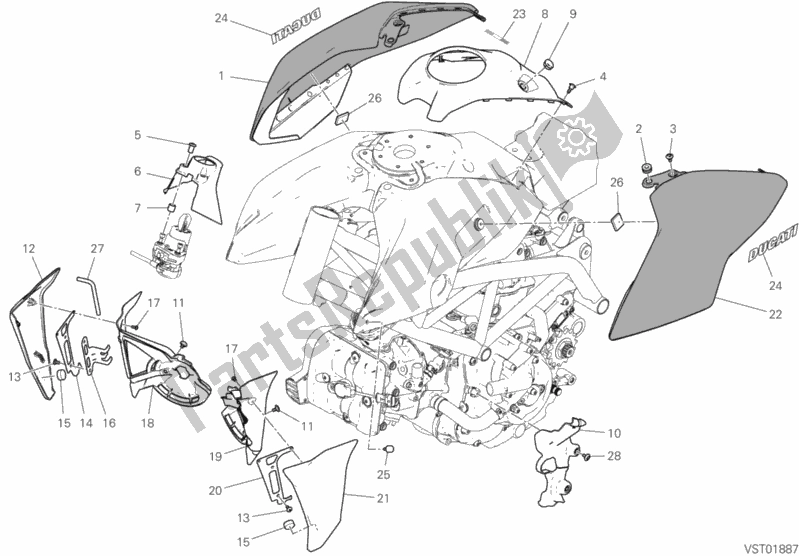 24
DUCATI
23
8
9
1
4
26
5
6
7
2
3
26
DUCATI
24
22
12
27
17
11
13
15
14
16
18
17
11
19
20
21
13
15
25
10
28
PartsRepublik
VST01887